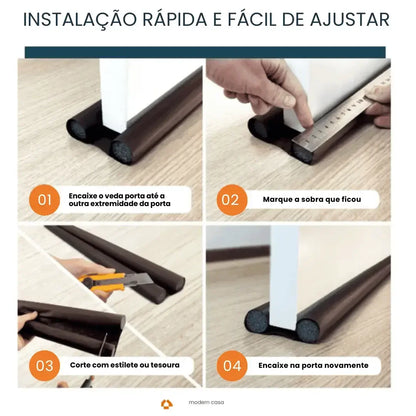 INSTALAÇÃO RÁPIDA E FÁCIL DE AJUSTAR

01 Encaixe o veda porta até a outra extremidade da porta

02 Marque a sobra que ficou

03 Corte com estilete ou tesoura

04 Encaixe na porta novamente

modern casa