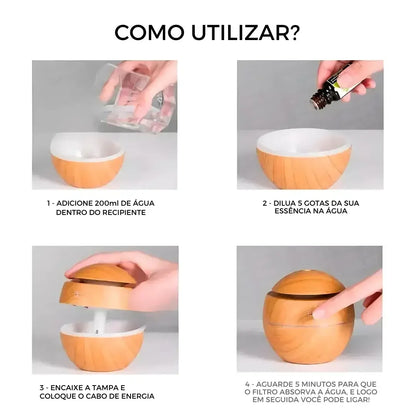 COMO UTILIZAR?

1 - ADICIONE 200ml DE ÁGUA DENTRO DO RECIPIENTE

2 - DILUA 5 GOTAS DA SUA ESSÊNCIA NA ÁGUA

3 - ENCAIXE A TAMPA E COLOQUE O CABO DE ENERGIA

4 - AGUARDE 5 MINUTOS PARA QUE O FILTRO ABSORVA A ÁGUA, E LOGO EM SEGUIDA VOCÊ PODE LIGAR!