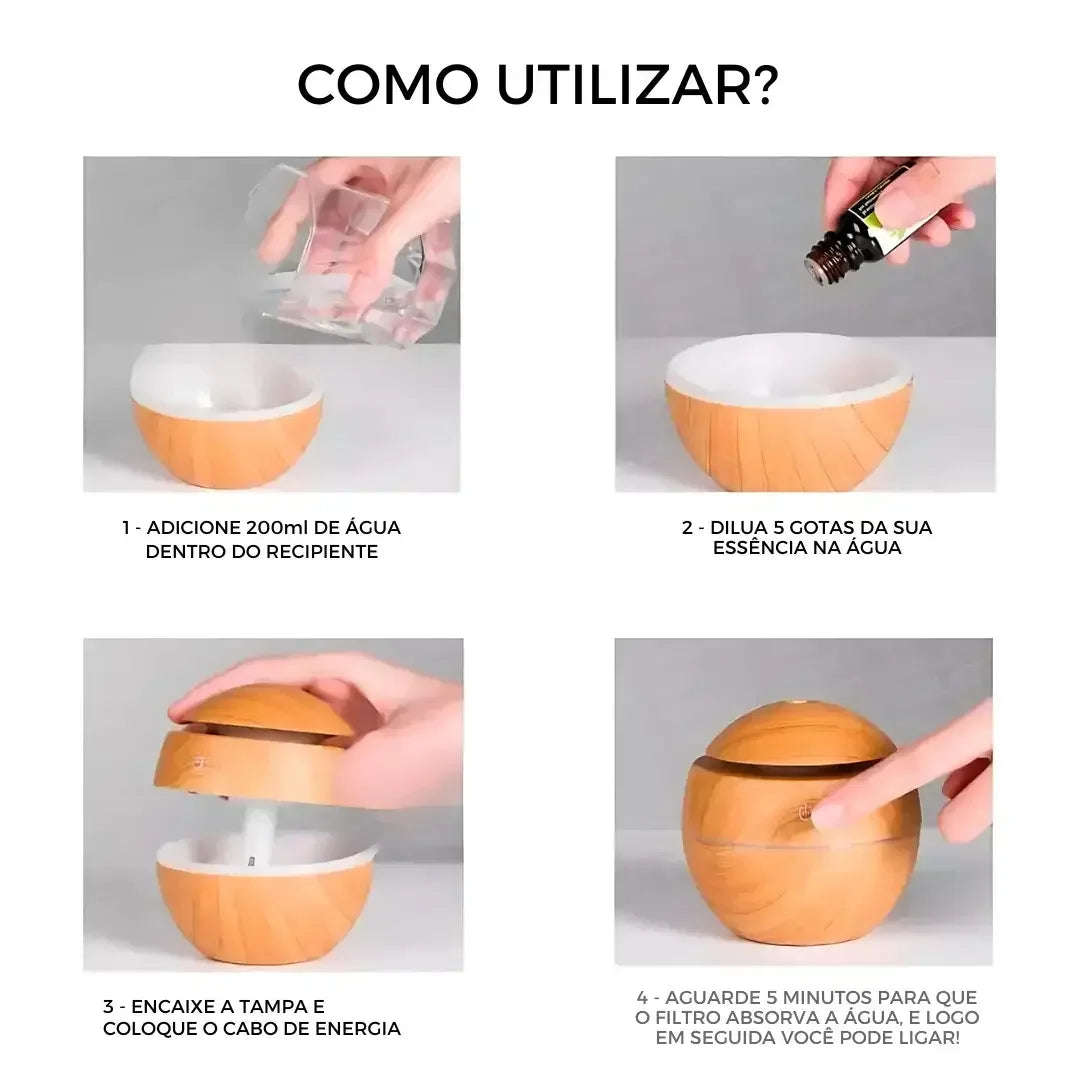 COMO UTILIZAR?

1 - ADICIONE 200ml DE ÁGUA DENTRO DO RECIPIENTE

2 - DILUA 5 GOTAS DA SUA ESSÊNCIA NA ÁGUA

3 - ENCAIXE A TAMPA E COLOQUE O CABO DE ENERGIA

4 - AGUARDE 5 MINUTOS PARA QUE O FILTRO ABSORVA A ÁGUA, E LOGO EM SEGUIDA VOCÊ PODE LIGAR!