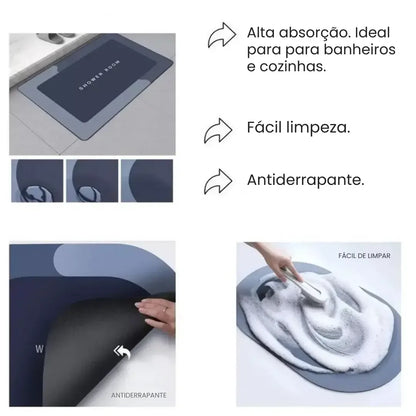 SHOWER ROOM

Alta absorção. Ideal para para banheiros e cozinhas.

Fácil limpeza.

Antiderrapante.

W

ANTIDERRAPANTE

FÁCIL DE LIMPAR