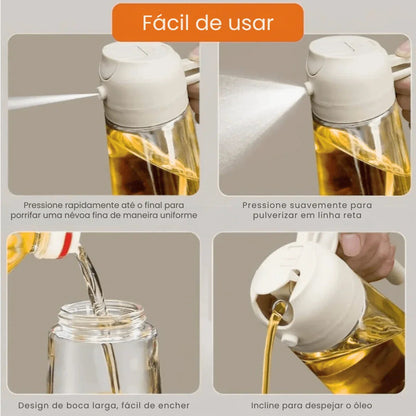 Fácil de usar

Pressione rapidamente até o final para porrifar uma névoa fina de maneira uniforme

Pressione suavemente para pulverizar em linha reta

Design de boca larga, fácil de encher

Incline para despejar o óleo