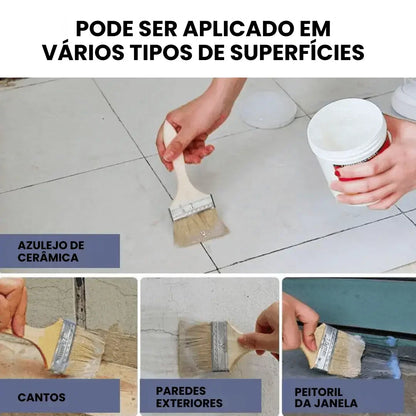 PODE SER APLICADO EM VÁRIOS TIPOS DE SUPERFÍCIES

AZULEJO DE CERÂMICA

CANTOS

PAREDES EXTERIORES

PEITORIL DA JANELA