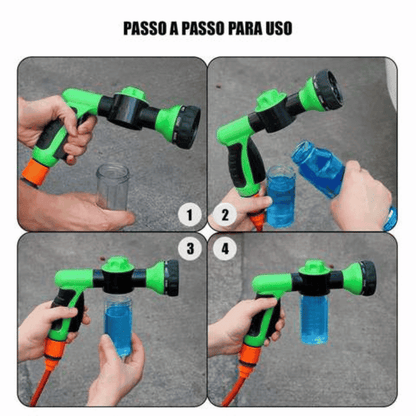 PASSO A PASSO PARA USO

1

2

3

4