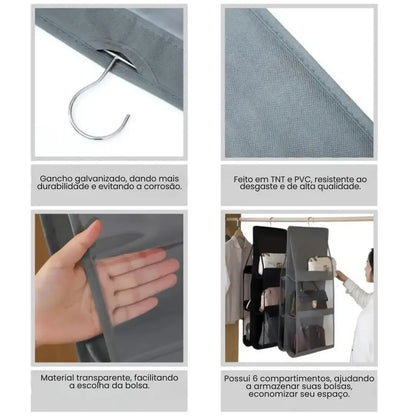 Gancho galvanizado, dando mais durabilidade e evitando a corrosão.

Feito em TNT e PVC, resistente ao desgaste e de alta qualidade.

Material transparente, facilitando a escolha da bolsa.

Possui 6 compartimentos, ajudando a armazenar suas bolsas, economizar seu espaço.