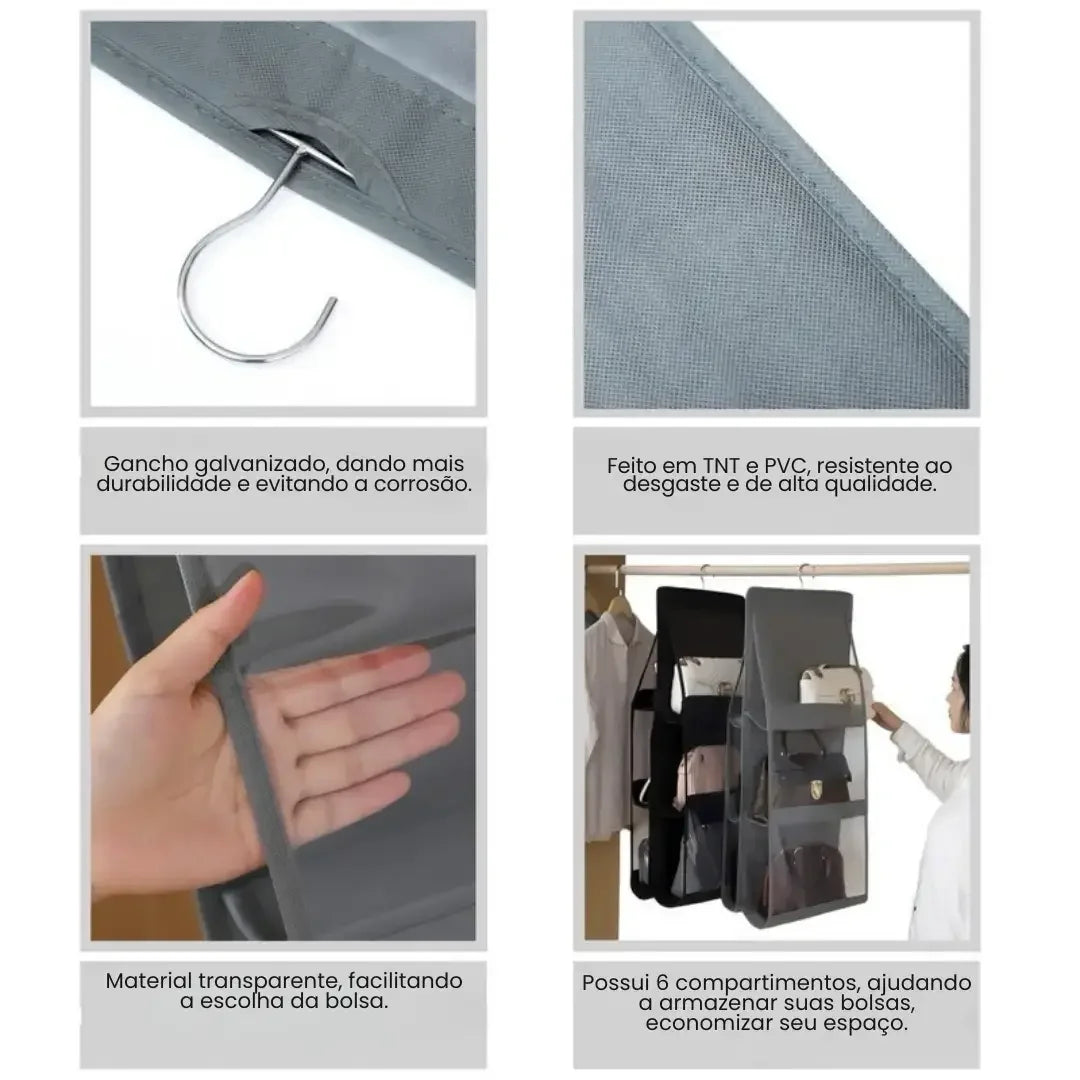 Gancho galvanizado, dando mais durabilidade e evitando a corrosão.

Feito em TNT e PVC, resistente ao desgaste e de alta qualidade.

Material transparente, facilitando a escolha da bolsa.

Possui 6 compartimentos, ajudando a armazenar suas bolsas, economizar seu espaço.