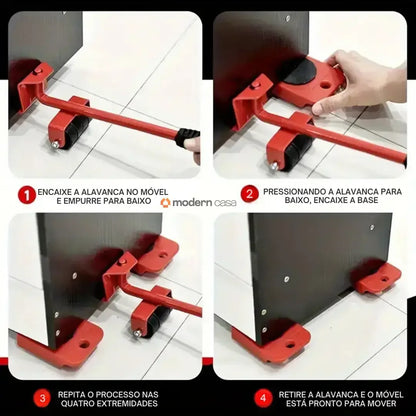 1 ENCAIXE A ALAVANCA NO MÓVEL E EMPURRE PARA BAIXO

modern casa

2 PRESSIONANDO A ALAVANCA PARA BAIXO, ENCAIXE A BASE

3 REPITA O PROCESSO NAS QUATRO EXTREMIDADES

4 RETIRE A ALAVANCA E O MÓVEL ESTÁ PRONTO PARA MOVER