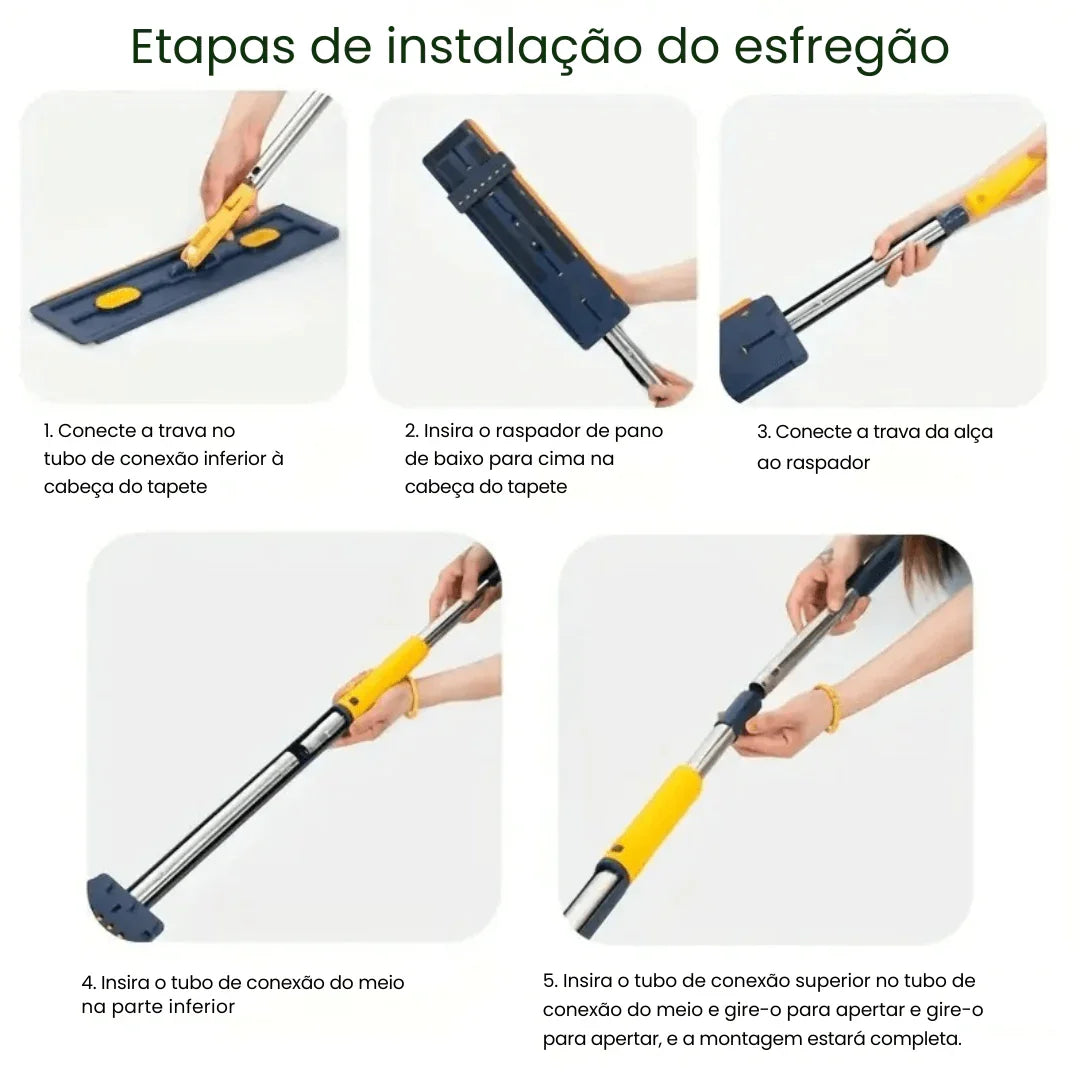 Etapas de instalação do esfregão

1. Conecte a trava no tubo de conexão inferior à cabeça do tapete

2. Insira o raspador de pano de baixo para cima na cabeça do tapete

3. Conecte a trava da alça ao raspador

4. Insira o tubo de conexão do meio na parte inferior

5. Insira o tubo de conexão superior no tubo de conexão do meio e gire-o para apertar e gire-o para apertar, e a montagem estará completa.