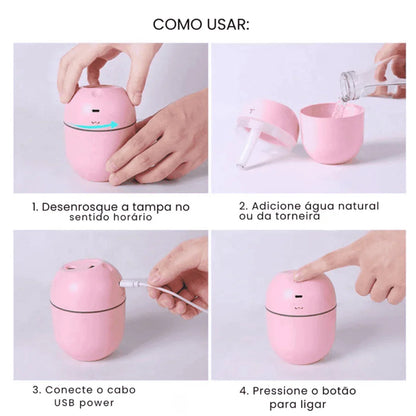 COMO USAR:

1. Desenrosque a tampa no sentido horário

2. Adicione água natural ou da torneira

3. Conecte o cabo USB power

4. Pressione o botão para ligar