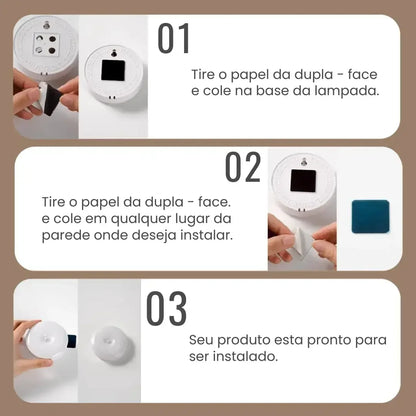 01

Tire o papel da dupla - face e cole na base da lampada.

02

Tire o papel da dupla - face. e cole em qualquer lugar da parede onde deseja instalar.

03

Seu produto esta pronto para ser instalado.