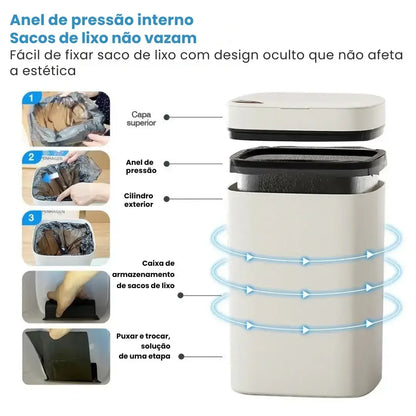 Anel de pressão interno
Sacos de lixo não vazam
Fácil de fixar saco de lixo com design oculto que não afeta a estética

1

2

3

Capa superior

Anel de pressão

Cilindro exterior

Caixa de armazenamento de sacos de lixo

Puxar e trocar, solução de uma etapa