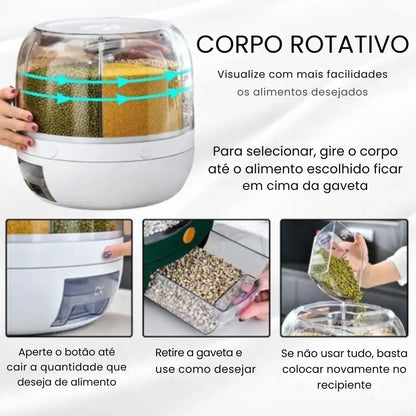 CORPO ROTATIVO

Visualize com mais facilidades os alimentos desejados

Para selecionar, gire o corpo até o alimento escolhido ficar em cima da gaveta

Aperte o botão até cair a quantidade que deseja de alimento

Retire a gaveta e use como desejar

Se não usar tudo, basta colocar novamente no recipiente