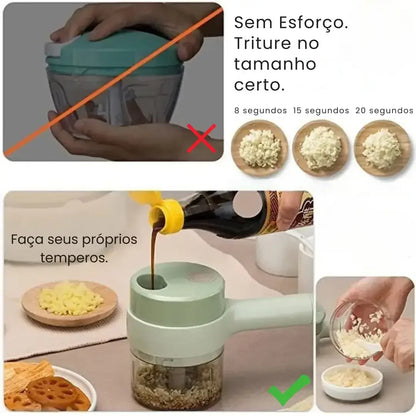 Sem Esforço. Triture no tamanho certo.

8 segundos 15 segundos 20 segundos

Faça seus próprios temperos.