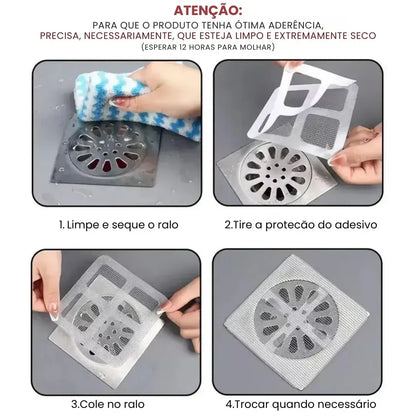 ATENÇÃO:
PARA QUE O PRODUTO TENHA ÓTIMA ADERÊNCIA,
PRECISA, NECESSARIAMENTE, QUE ESTEJA LIMPO E EXTREMAMENTE SECO
(ESPERAR 12 HORAS PARA MOLHAR)

1. Limpe e seque o ralo

2.Tire a protecão do adesivo

3.Cole no ralo

4.Trocar quando necessário