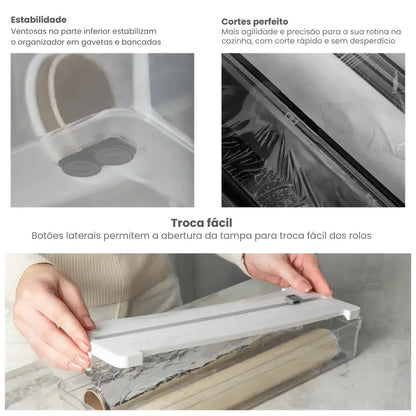 Estabilidade
Ventosas na parte inferior estabilizam o organizador em gavetas e bancadas

Cortes perfeito
Mais agilidade e precisão para a sua rotina na cozinha, com corte rápido e sem desperdício

Troca fácil
Botões laterais permitem a abertura da tampa para troca fácil dos rolos