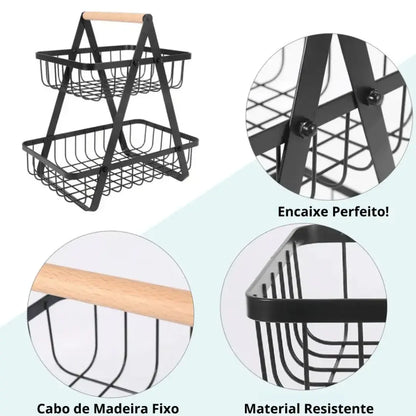 Encaixe Perfeito!

Cabo de Madeira Fixo

Material Resistente