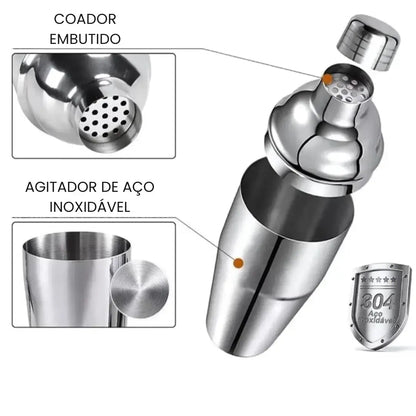 COADOR EMBUTIDO

AGITADOR DE AÇO INOXIDÁVEL

304
Aço
Inoxidável