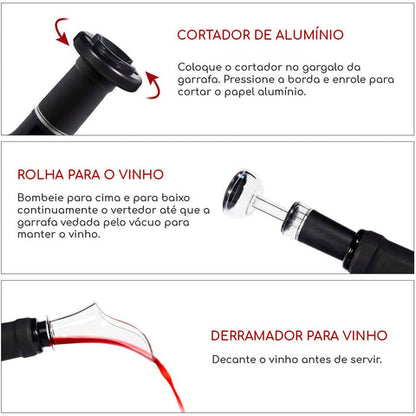 CORTADOR DE ALUMÍNIO

Coloque o cortador no gargalo da garrafa. Pressione a borda e enrole para cortar o papel alumínio.

ROLHA PARA O VINHO

Bombeie para cima e para baixo continuamente o vertedor até que a garrafa vedada pelo vácuo para manter o vinho.

DERRAMADOR PARA VINHO

Decante o vinho antes de servir.