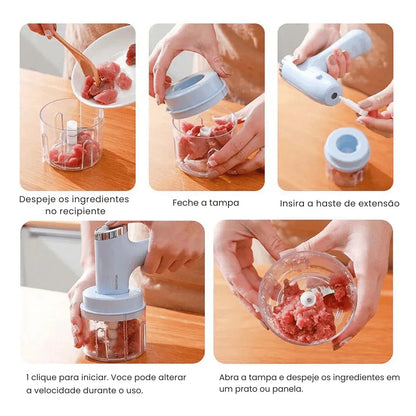 Despeje os ingredientes no recipiente

Feche a tampa

Insira a haste de extensão

1 clique para iniciar. Voce pode alterar a velocidade durante o uso.

Abra a tampa e despeje os ingredientes em um prato ou panela.