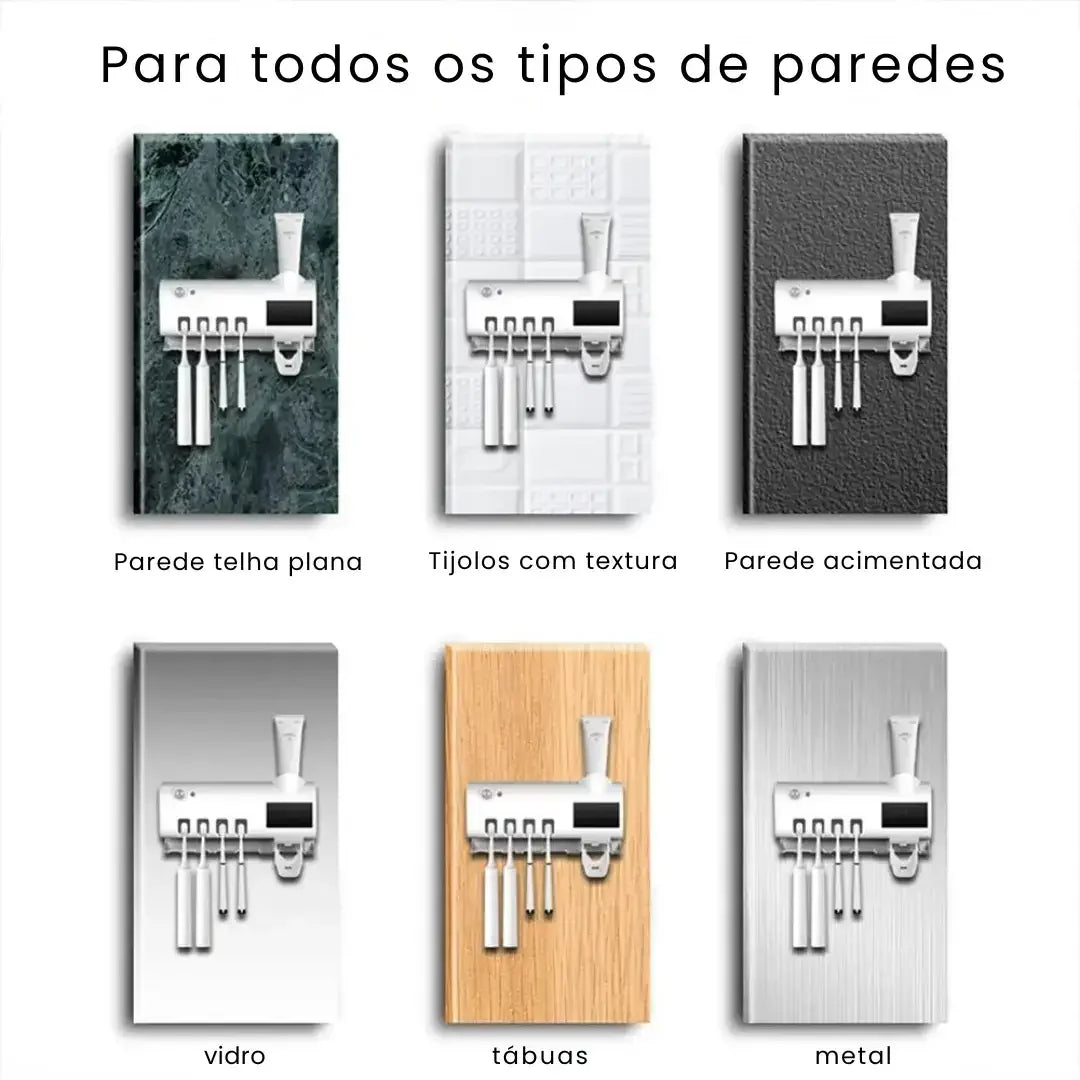 Para todos os tipos de paredes

Parede telha plana

Tijolos com textura

Parede acimentada

vidro

tábuas

metal